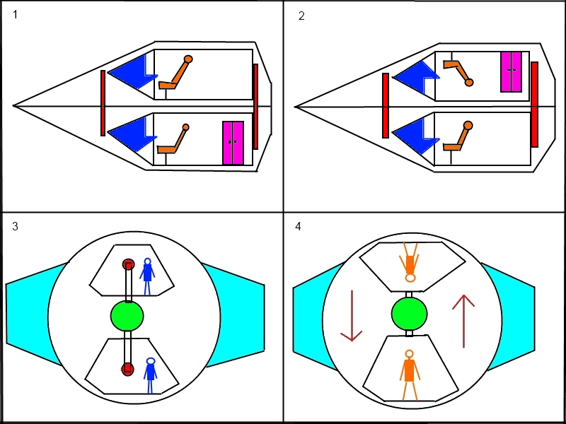 1

2

3

4