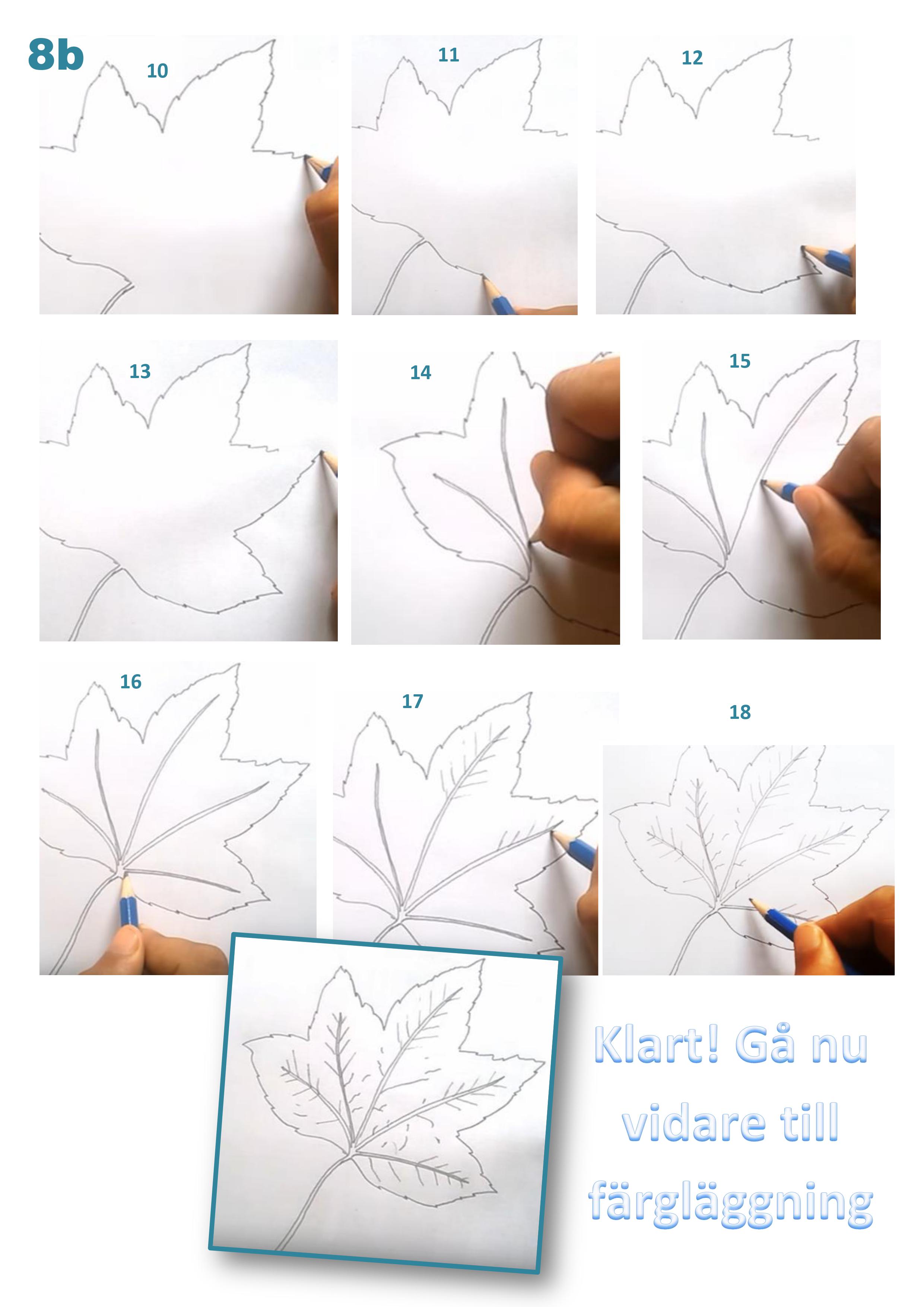 8b

10

11

12

13

14

15

16

17

18

Klart! Gå nu vidare till färgläggning