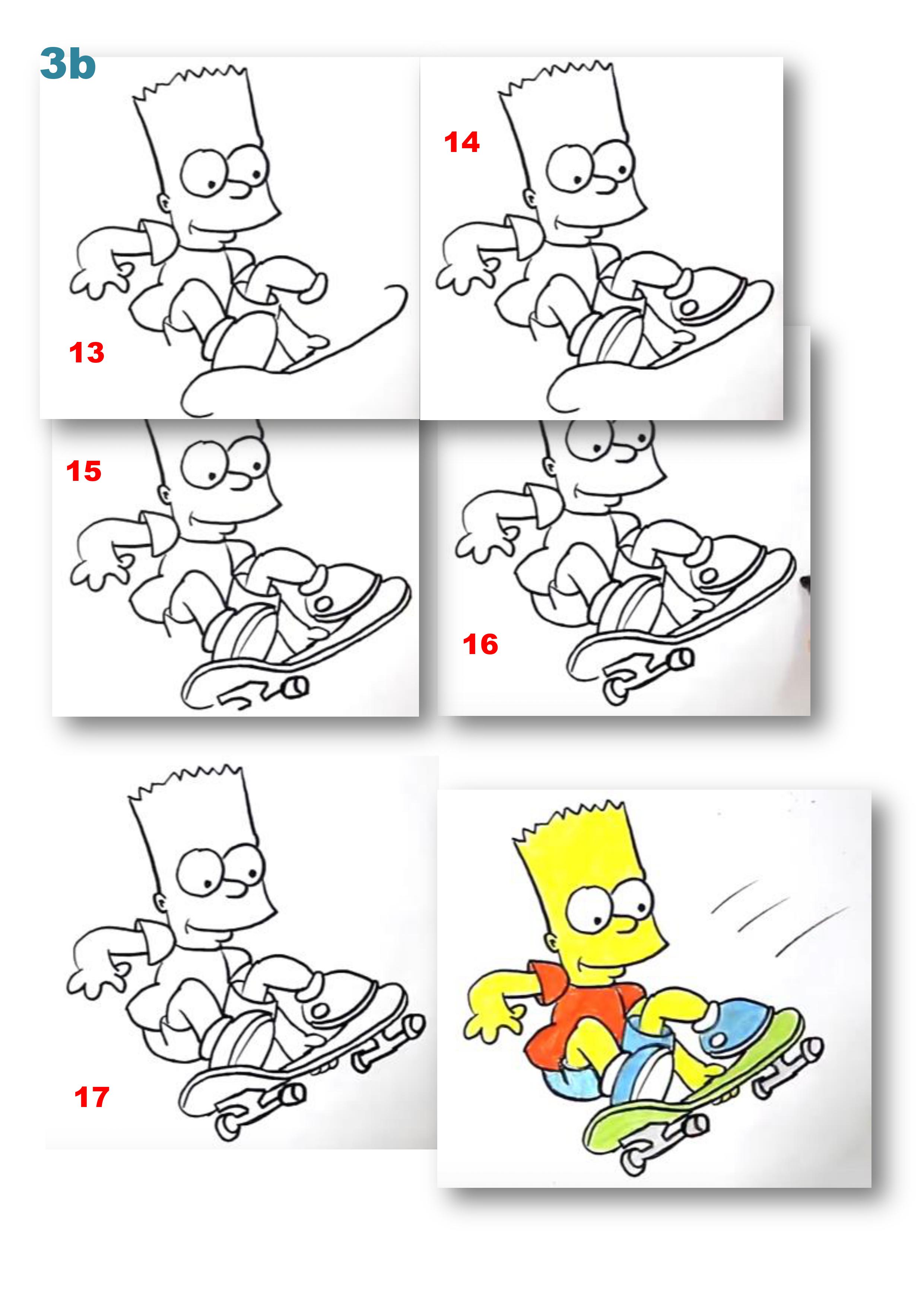 3b

13

14

15

16

17