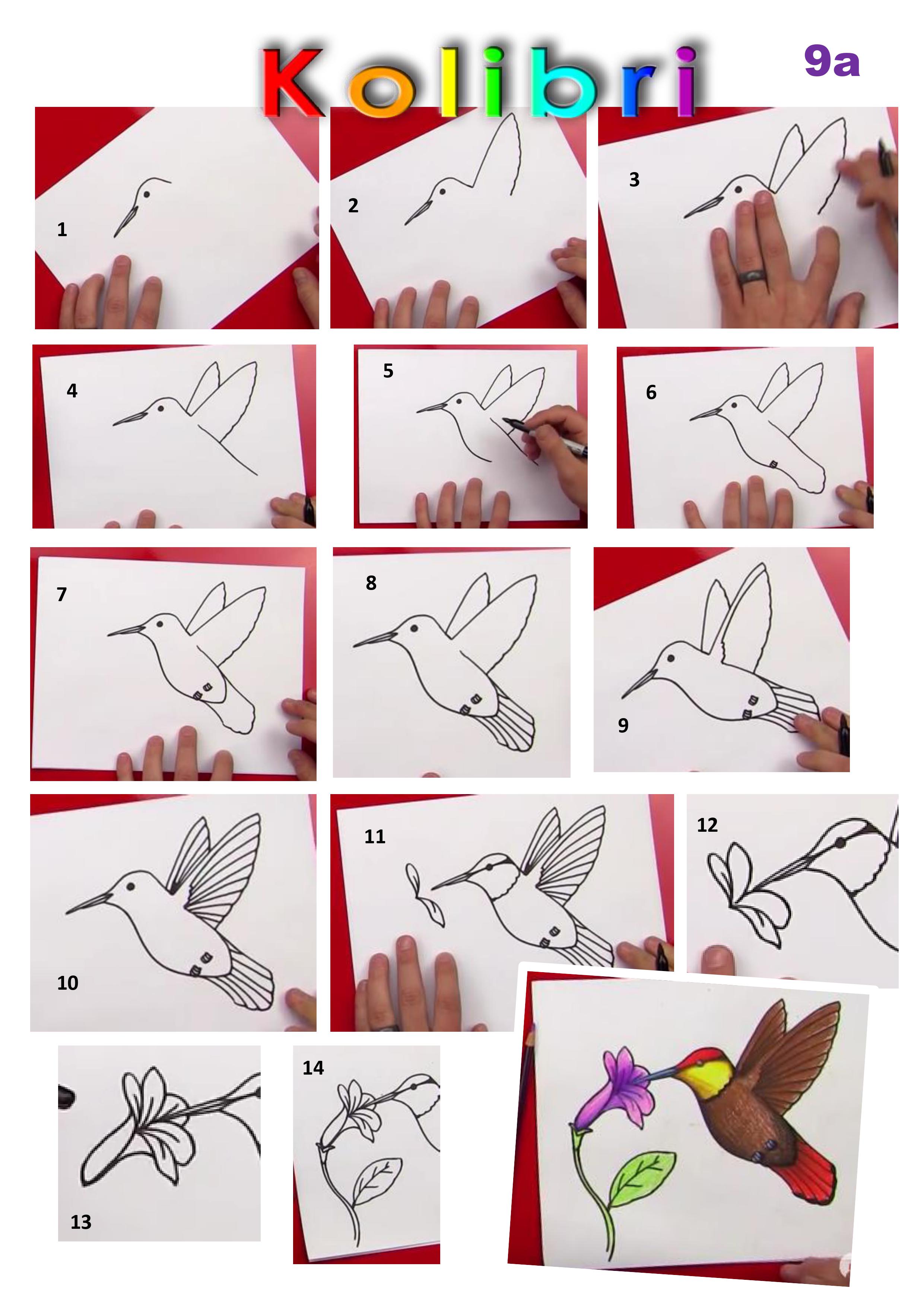 Kolibri

9a

1

2

3

4

5

6

7

8

9

10

11

12

13

14