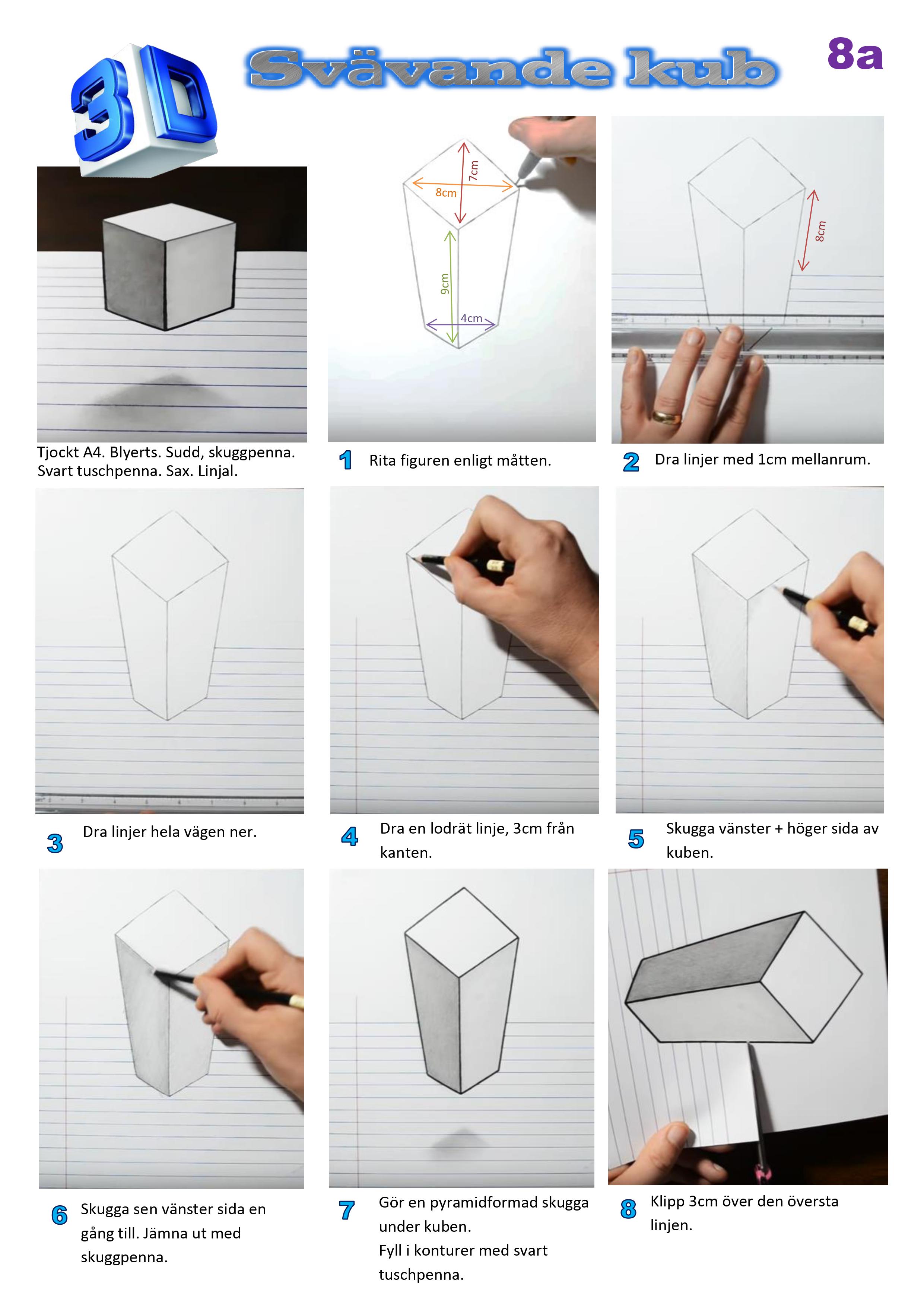 3D

Svävande kub

8a

Tjockt A4. Blyerts. Sudd, skuggpenna. Svart tuschpenna. Sax. Linjal.

7cm
8cm
9cm
4cm

1 Rita figuren enligt måtten.

8cm

2 Dra linjer med 1cm mellanrum.

3 Dra linjer hela vägen ner.

4 Dra en lodrät linje, 3cm från kanten.

5 Skugga vänster + höger sida av kuben.

6 Skugga sen vänster sida en gång till. Jämna ut med skuggpenna.

7 Gör en pyramidformad skugga under kuben.
Fyll i konturer med svart tuschpenna.

8 Klipp 3cm över den översta linjen.