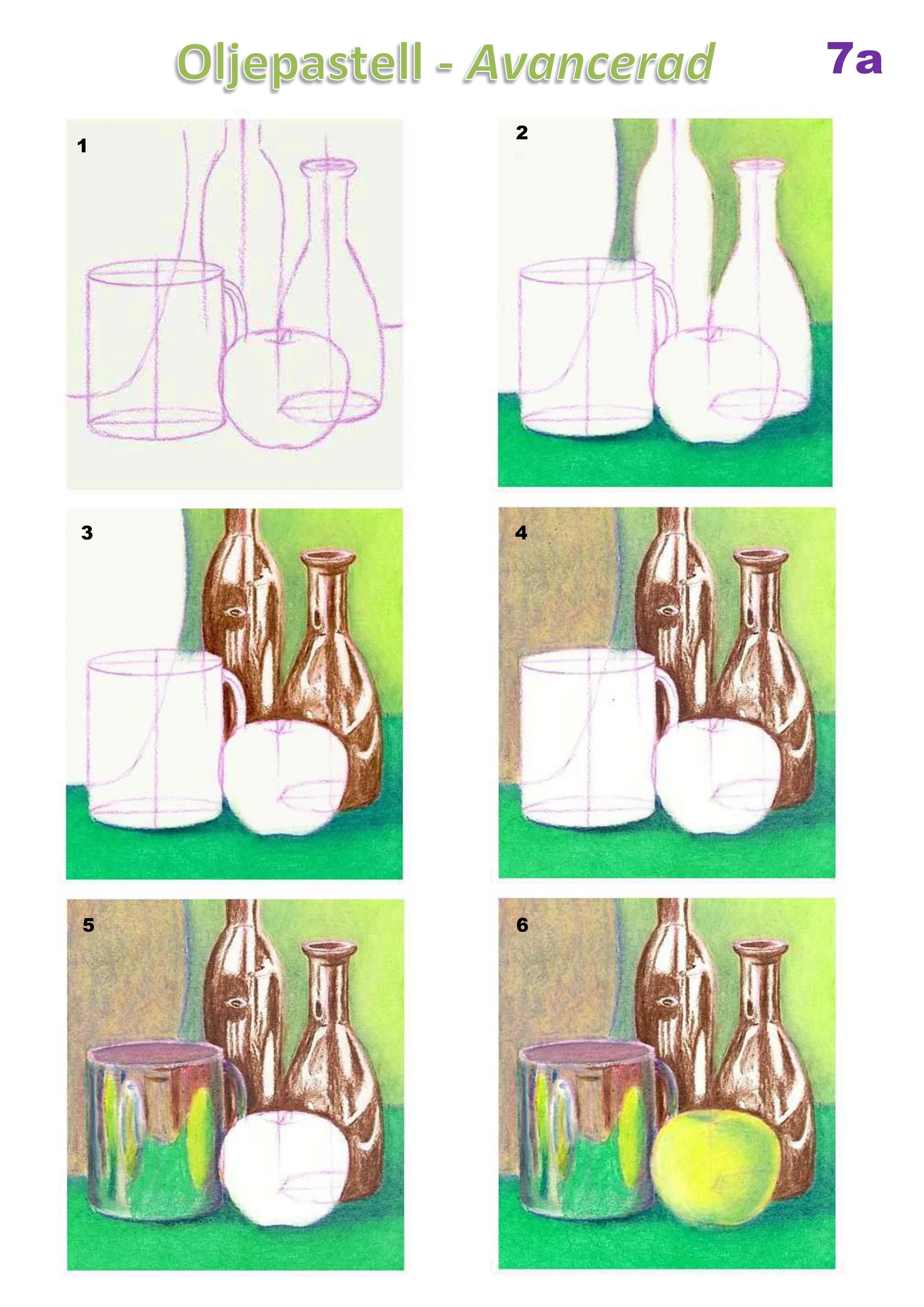 Oljepastell - Avancerad

7a

1

2

3

4

5

6