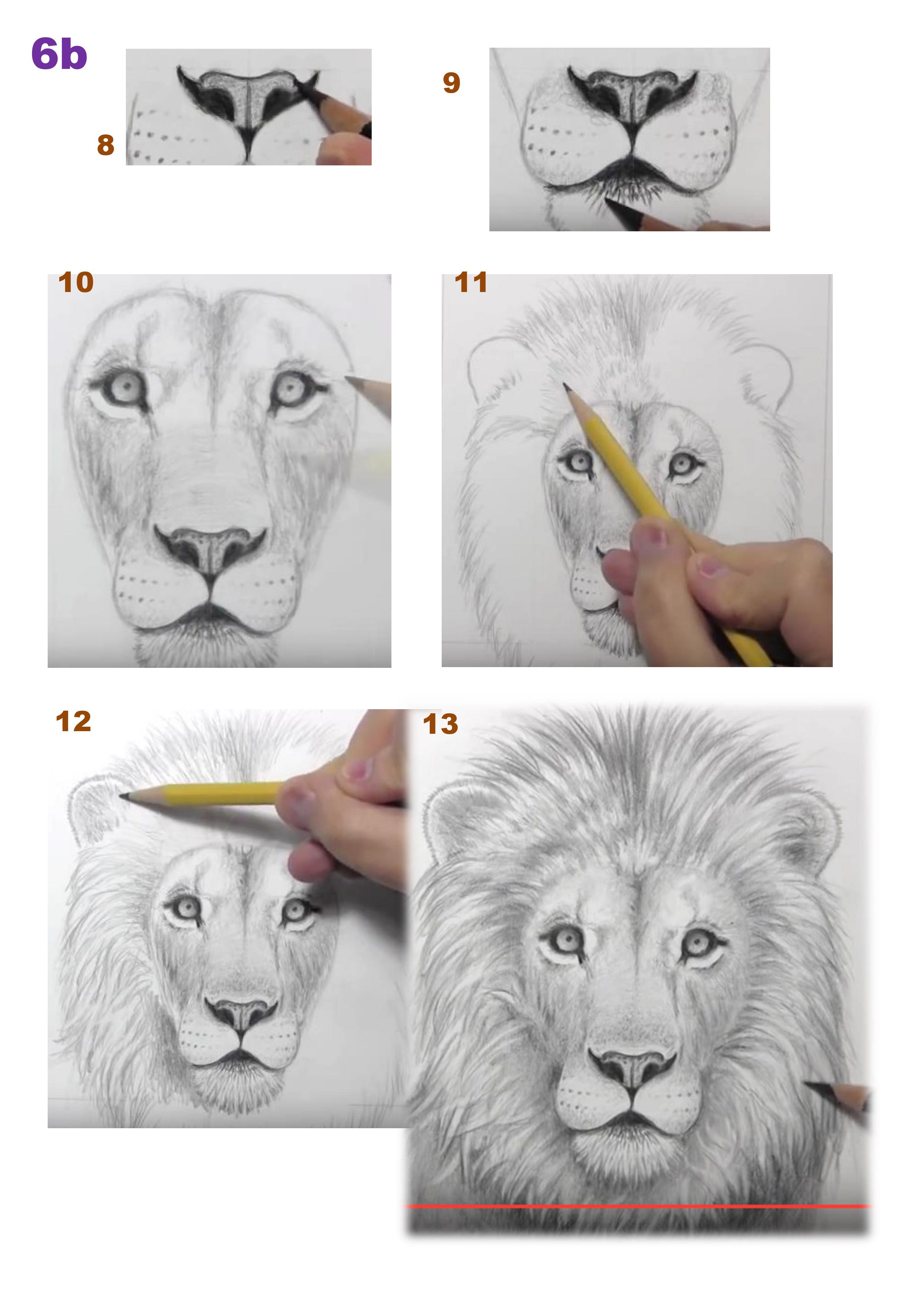 6b

8

9

10

11

12

13