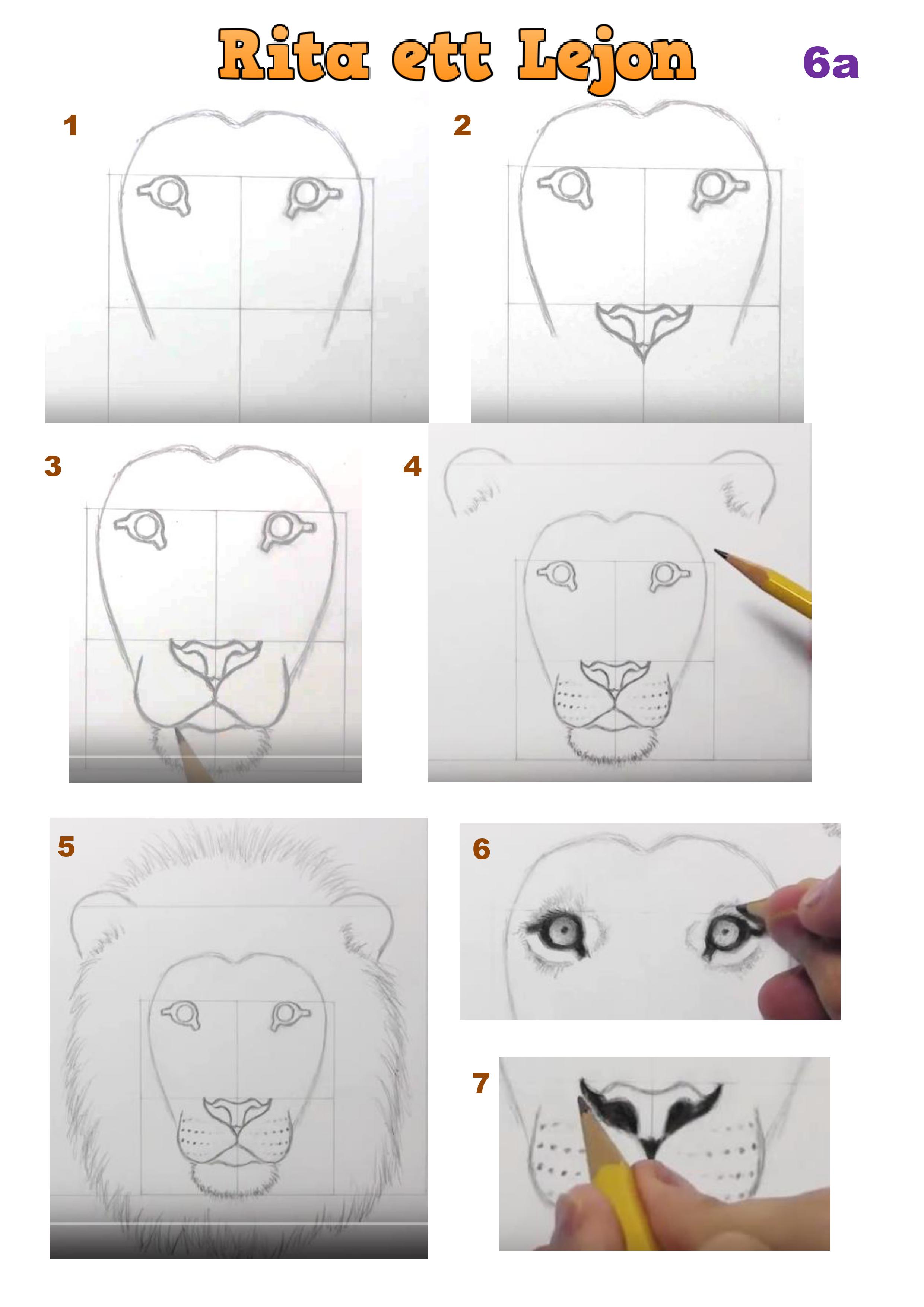 Rita ett Lejon

6a

1

2

3

4

5

6

7