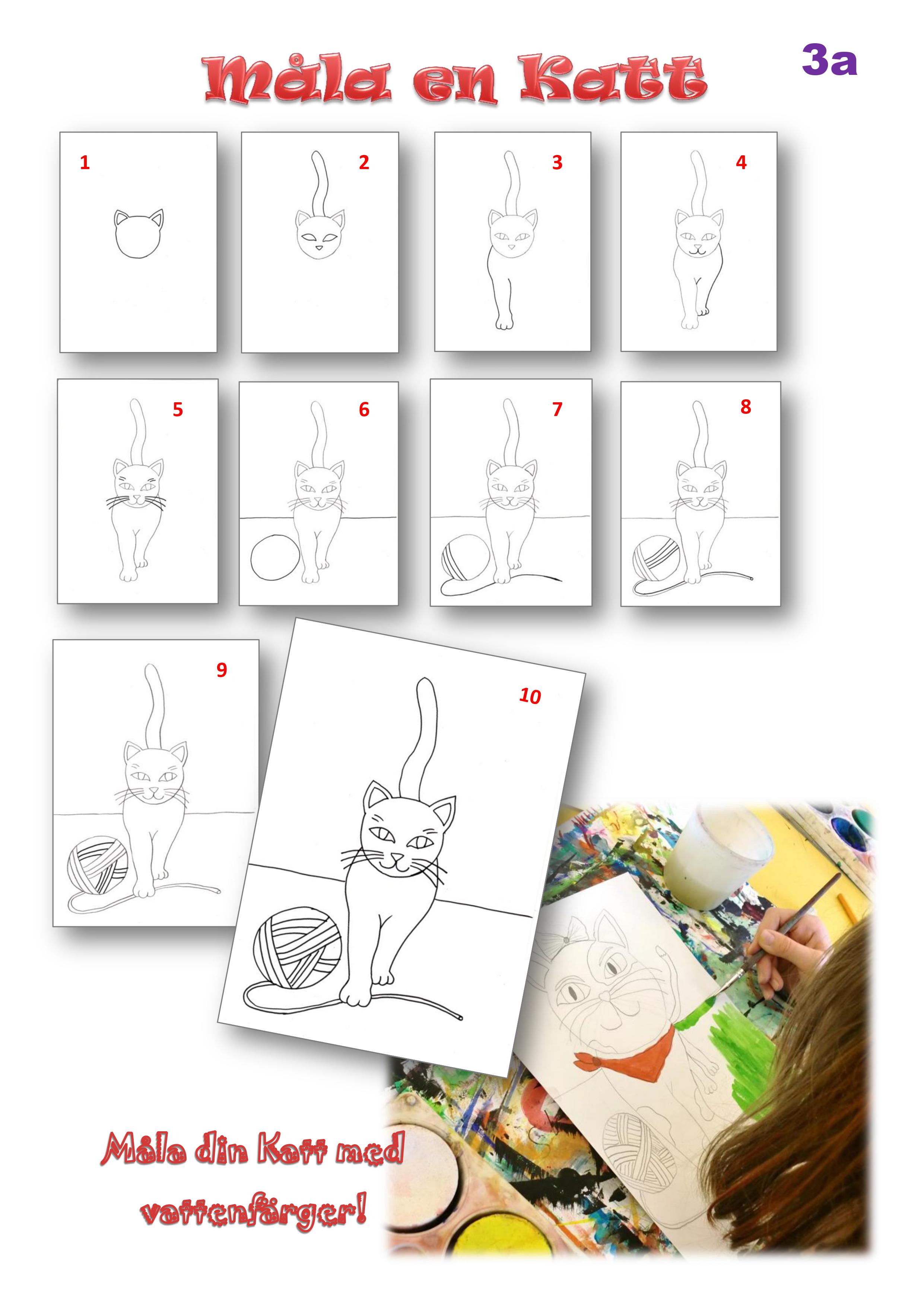 Måla en Katt

3a

1

2

3

4

5

6

7

8

9

10

Måla din Katt med vattenfärger!