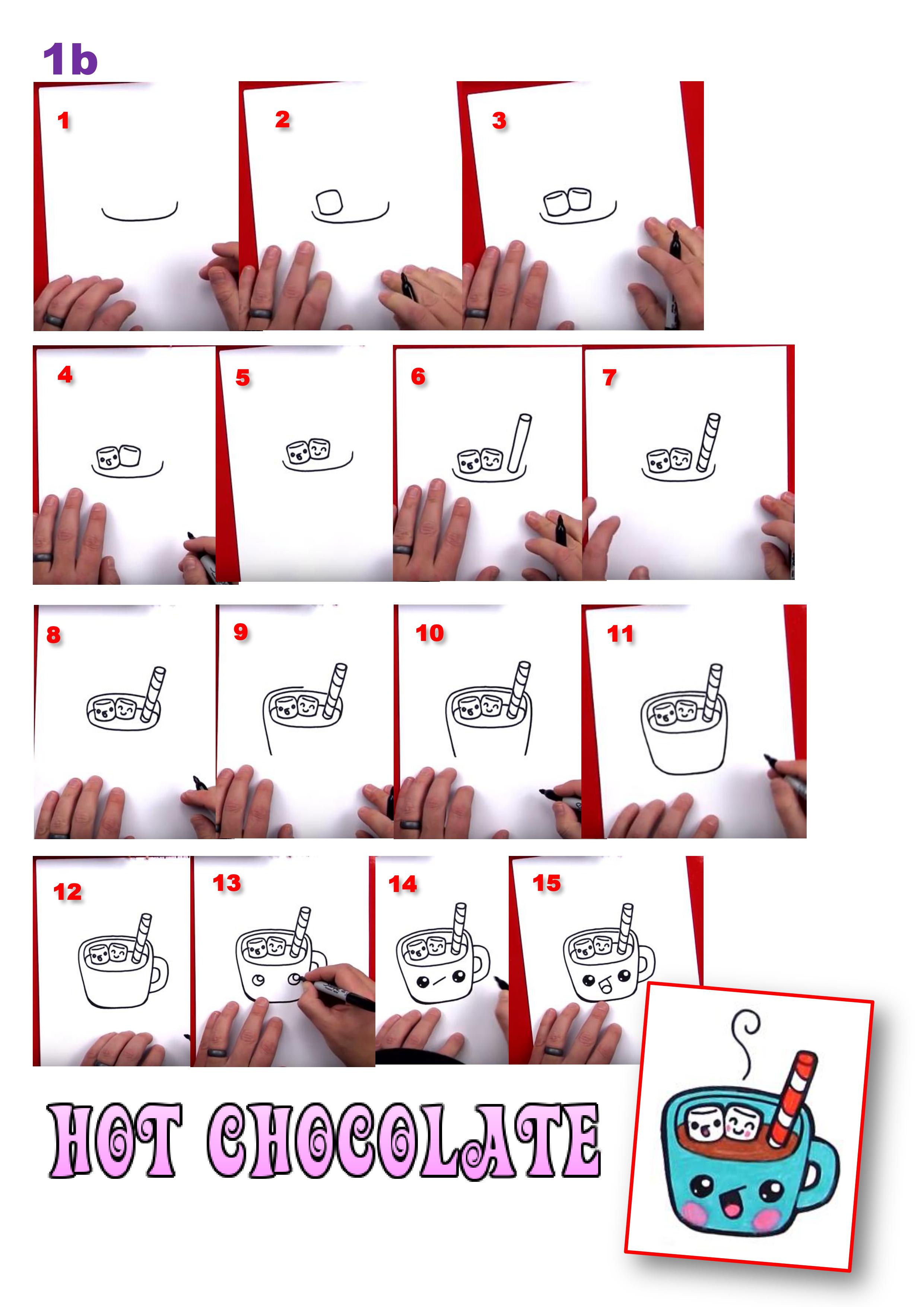 1b

1

2

3

4

5

6

7

8

9

10

11

12

13

14

15

HOT CHOCOLATE