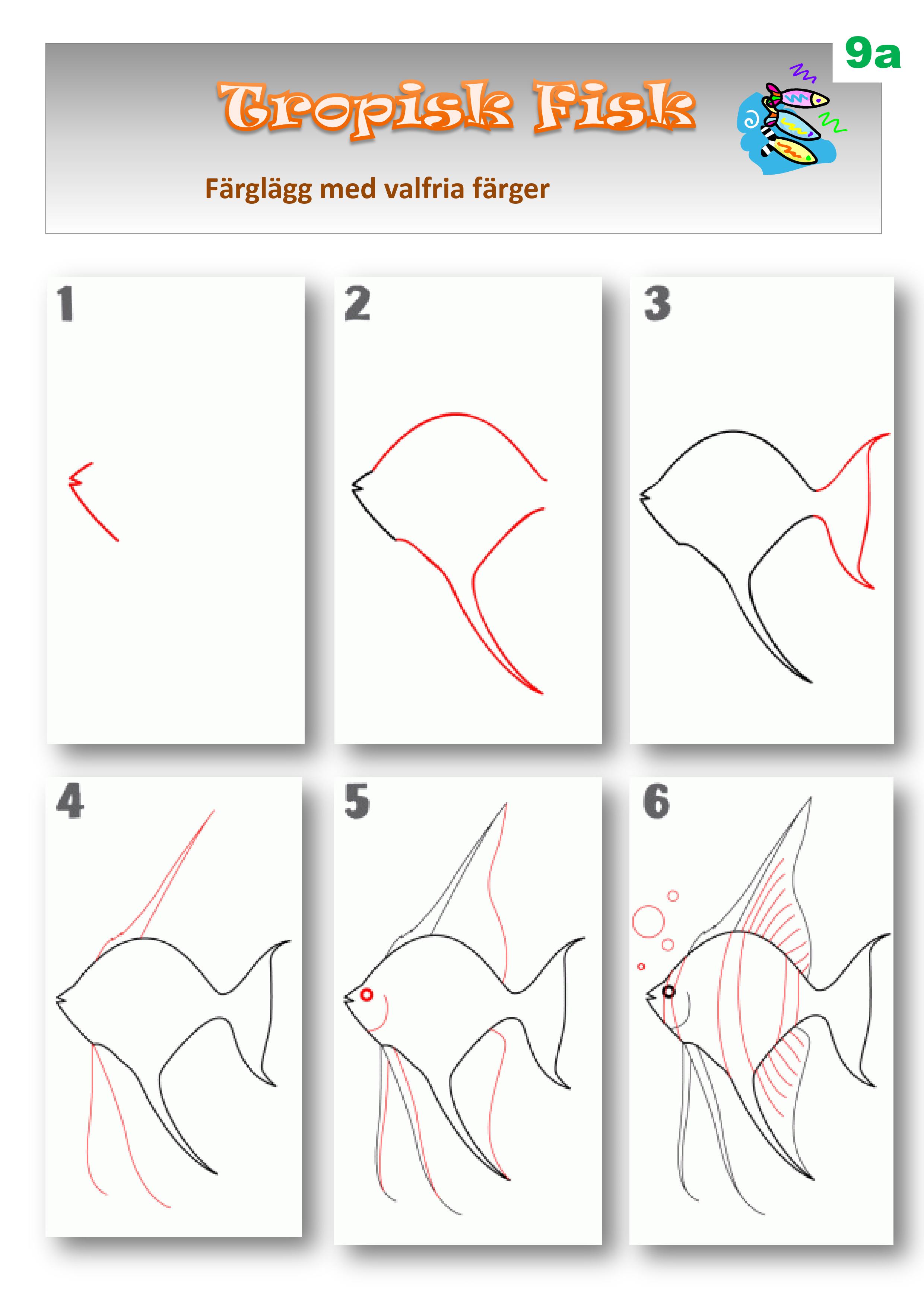 9a

Tropisk Fisk

Färglägg med valfria färger

1

2

3

4

5

6