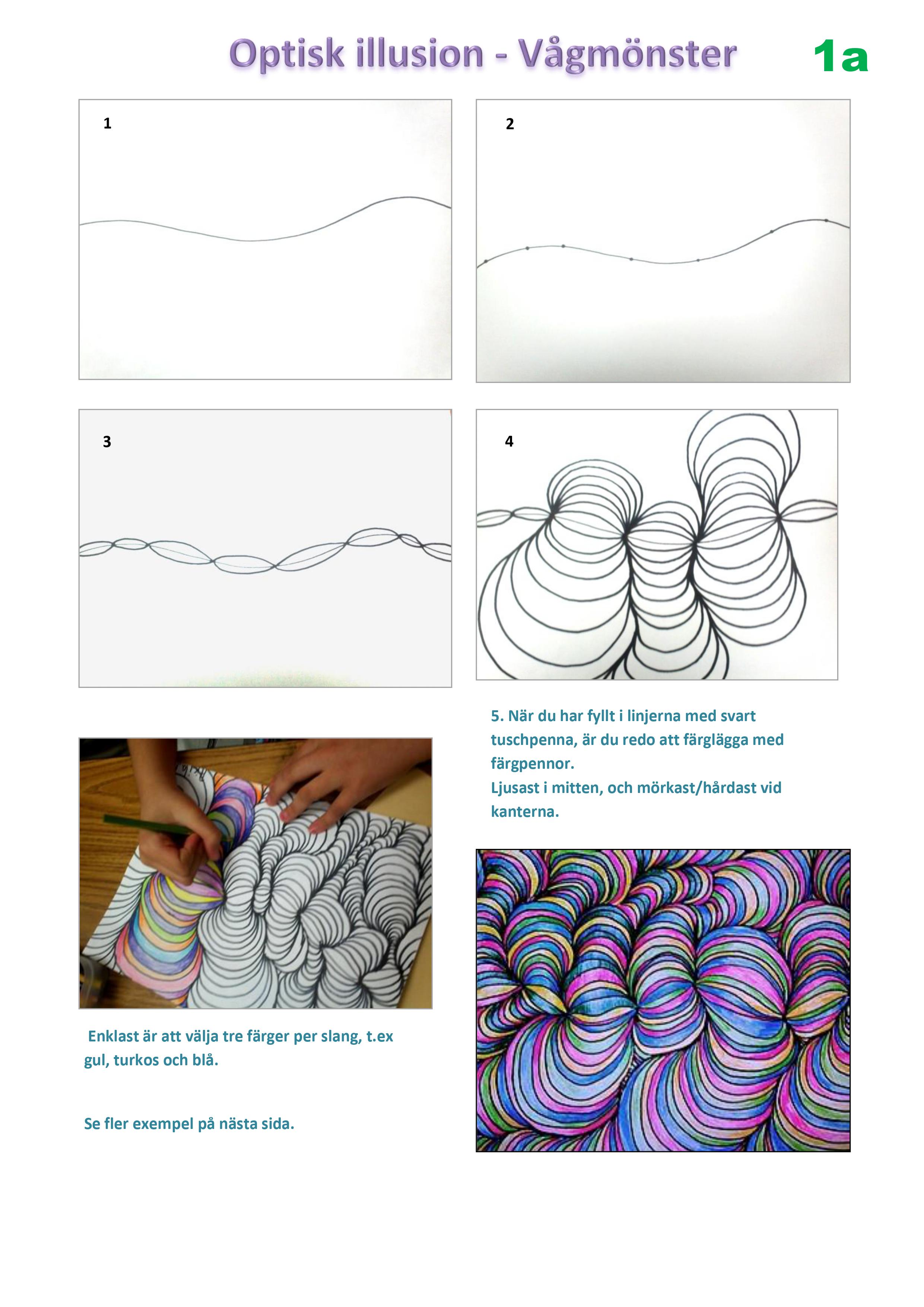 Optisk illusion - Vågmönster

1a

1

2

3

4

5. När du har fyllt i linjerna med svart tuschpenna, är du redo att färglägga med färgpennor.
Ljusast i mitten, och mörkast/hårdast vid kanterna.

Enklast är att välja tre färger per slang, t.ex gul, turkos och blå.

Se fler exempel på nästa sida.