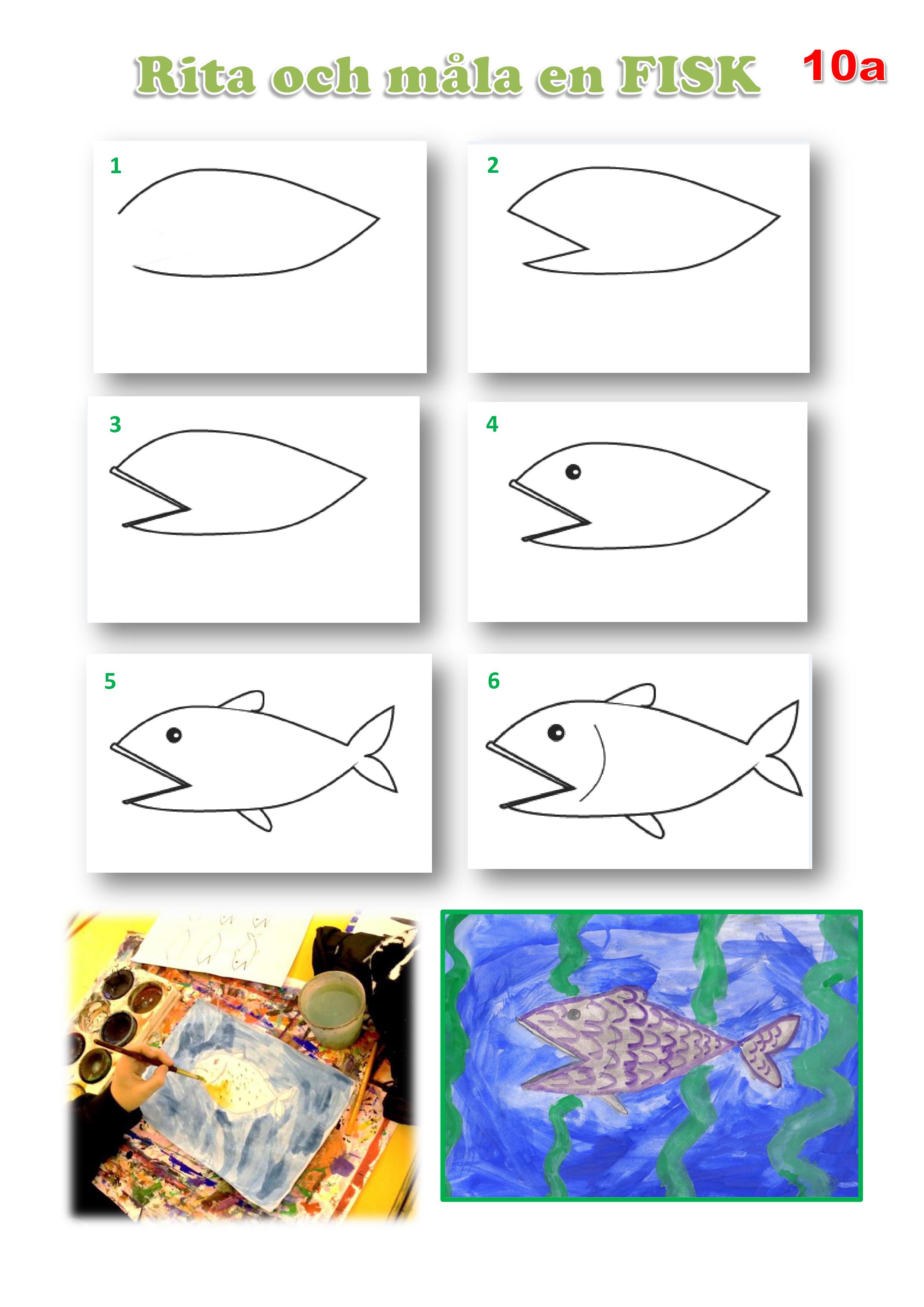 Rita och måla en FISK 10a

1

2

3

4

5

6