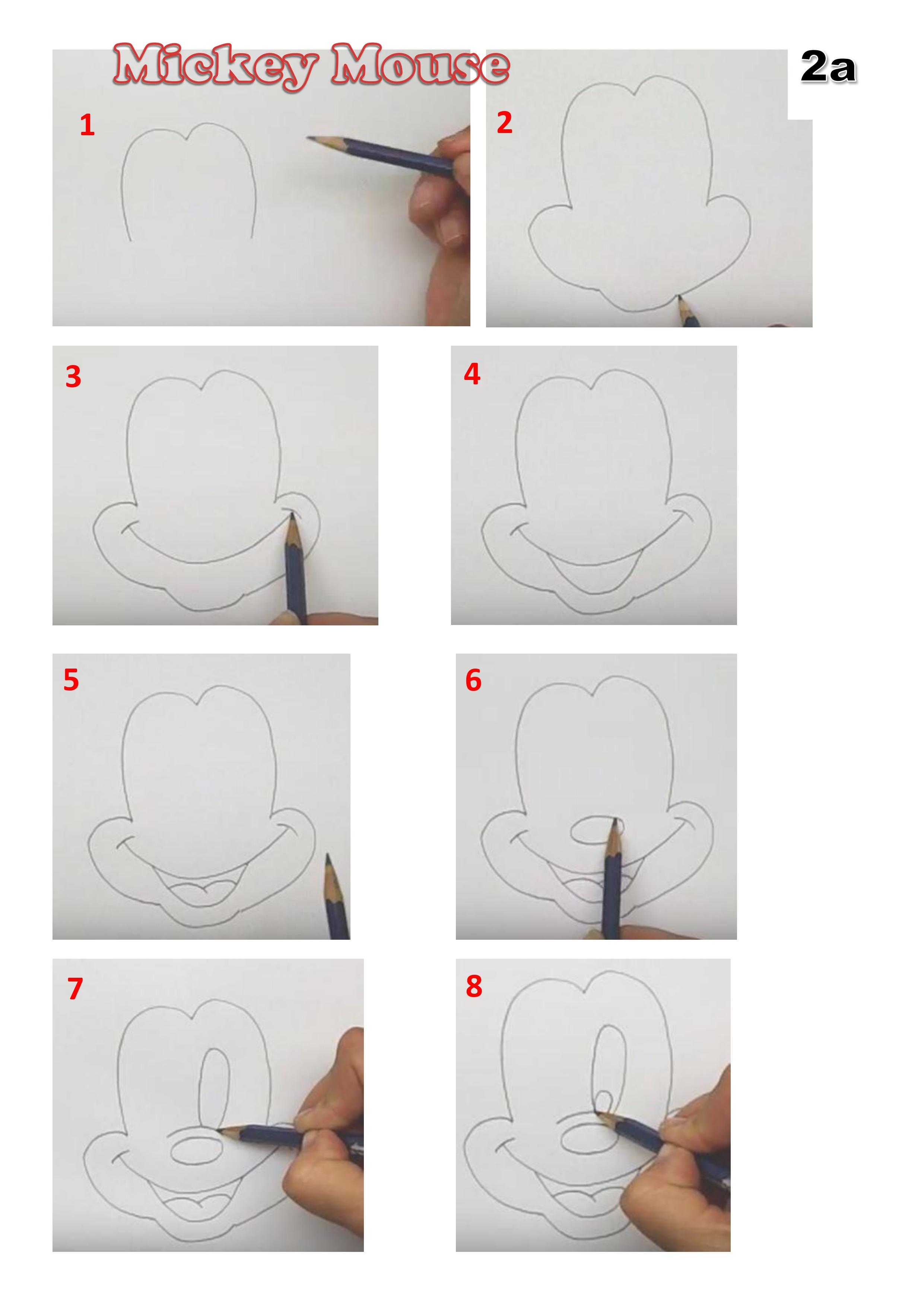 Mickey Mouse

2a

1

2

3

4

5

6

7

8