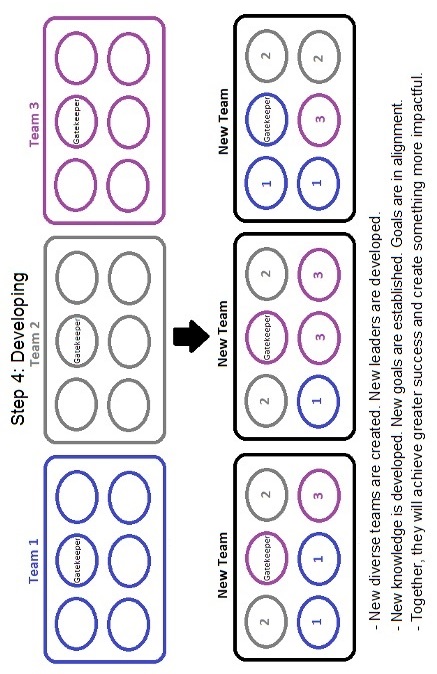 Step 4: Developing

Team 1

Gatekeeper

Team 2

Gatekeeper

Team 3

Gatekeeper

New Team

2 Gatekeeper 2
1 1 3

New Team

2 Gatekeeper 2
1 3 3

New Team

1 Gatekeeper 2
1 3 2

- New diverse teams are created. New leaders are developed.
- New knowledge is developed. New goals are established. Goals are in alignment.
- Together, they will achieve greater success and create something more impactful.