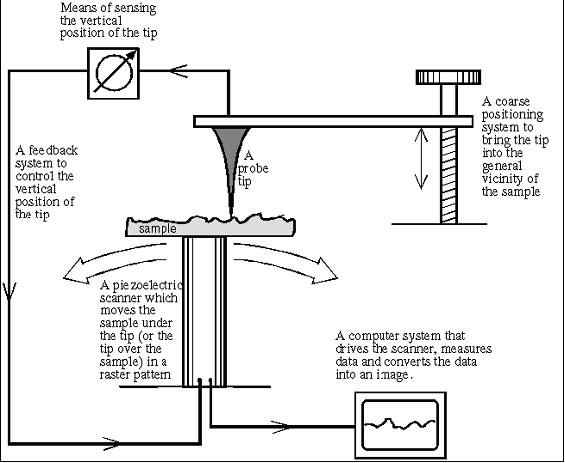 Means of sensing the vertical position of the tip

A coarse positioning system to bring the tip into the general vicinity of the sample

A feedback system to control the vertical position of the tip

A probe tip

sample

A piezoelectric scanner which moves the sample under the tip (or the tip over the sample) in a raster pattern

A computer system that drives the scanner, measures data and converts the data into an image.