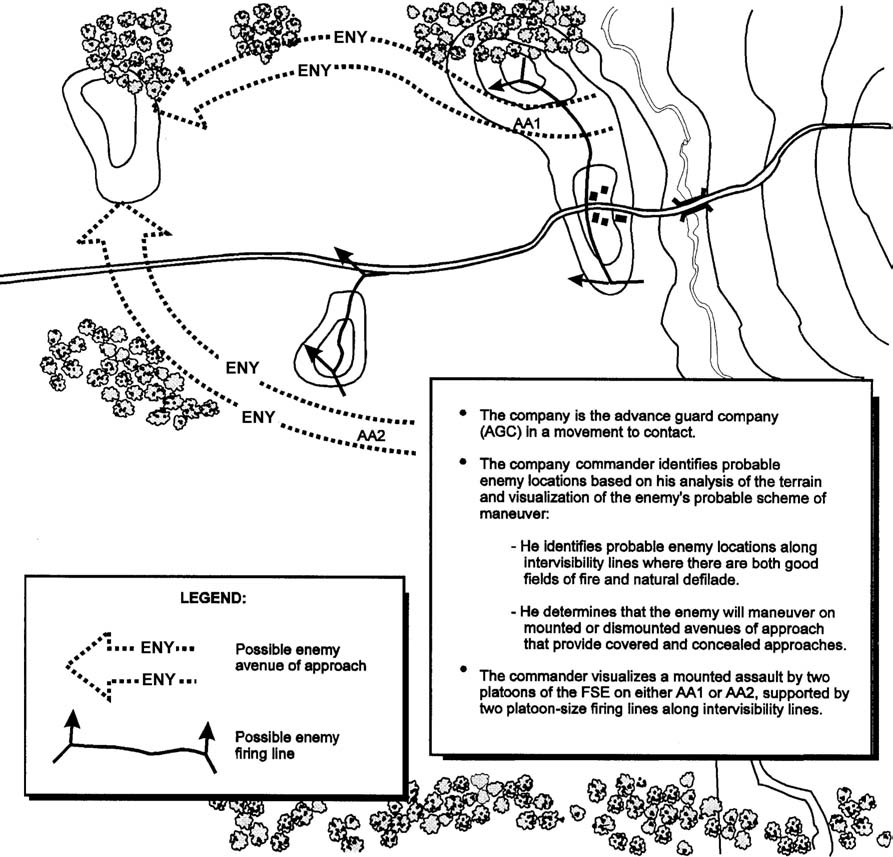 ENY
ENY
AA1
ENY
ENY
AA2

• The company is the advance guard company (AGC) in a movement to contact.

• The company commander identifies probable enemy locations based on his analysis of the terrain and visualization of the enemy's probable scheme of maneuver:

- He identifies probable enemy locations along intervisibility lines where there are both good fields of fire and natural defilade.

- He determines that the enemy will maneuver on mounted or dismounted avenues of approach that provide covered and concealed approaches.

• The commander visualizes a mounted assault by two platoons of the FSE on either AA1 or AA2, supported by two platoon-size firing lines along intervisibility lines.

LEGEND:

ENY
ENY
Possible enemy avenue of approach

Possible enemy firing line