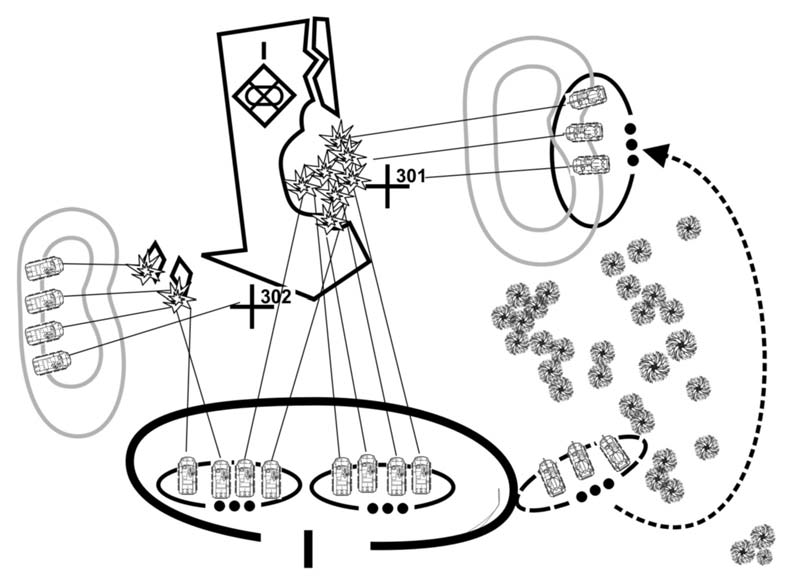 301

302