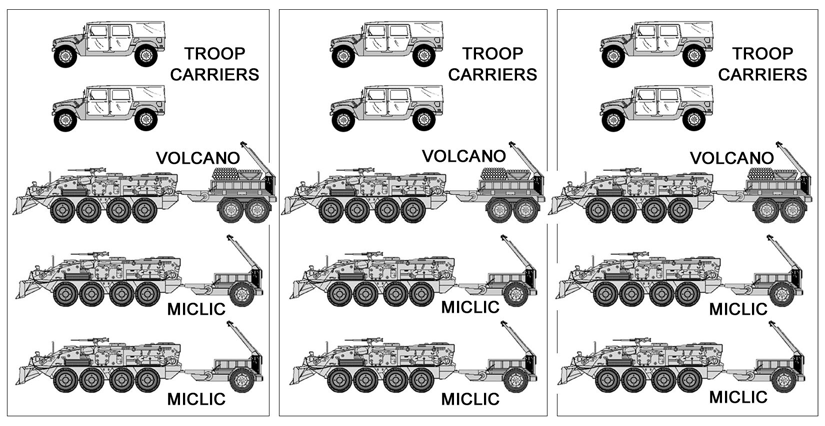 TROOP CARRIERS

VOLCANO

MICLIC

MICLIC

TROOP CARRIERS

VOLCANO

MICLIC

MICLIC

TROOP CARRIERS

VOLCANO

MICLIC

MICLIC