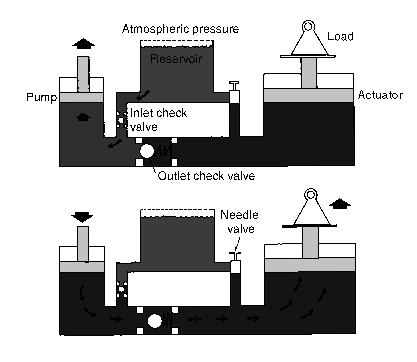 Atmospheric pressure

Load

Reservoir

Pump

Actuator

Inlet check valve

Outlet check valve

Needle valve