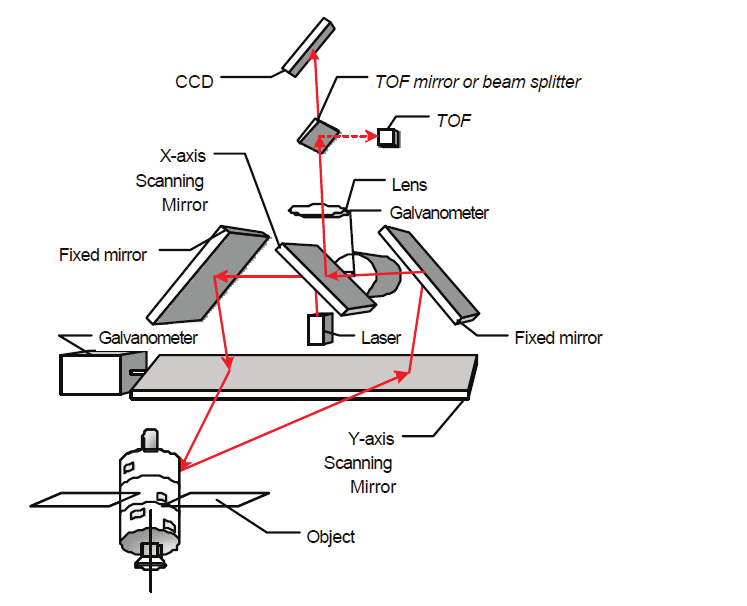 CCD

TOF mirror or beam splitter

TOF

X-axis Scanning Mirror

Lens

Galvanometer

Fixed mirror

Galvanometer

Laser

Fixed mirror

Y-axis Scanning Mirror

Object