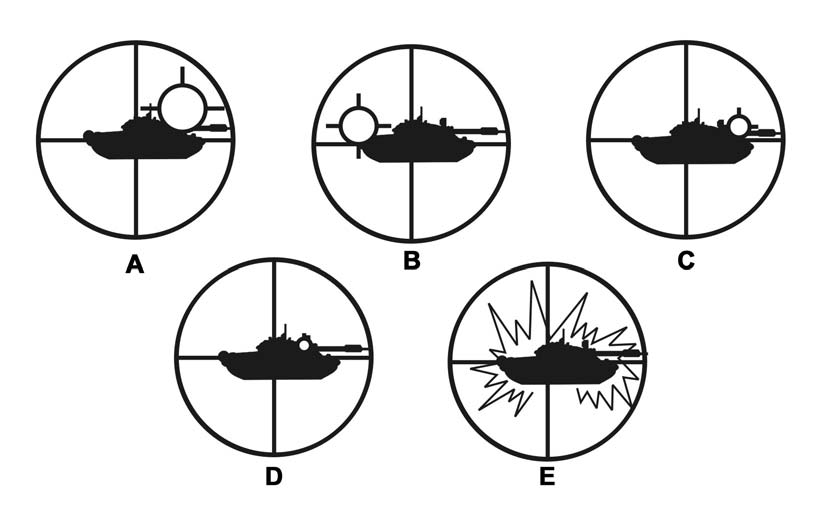 A B C

D E